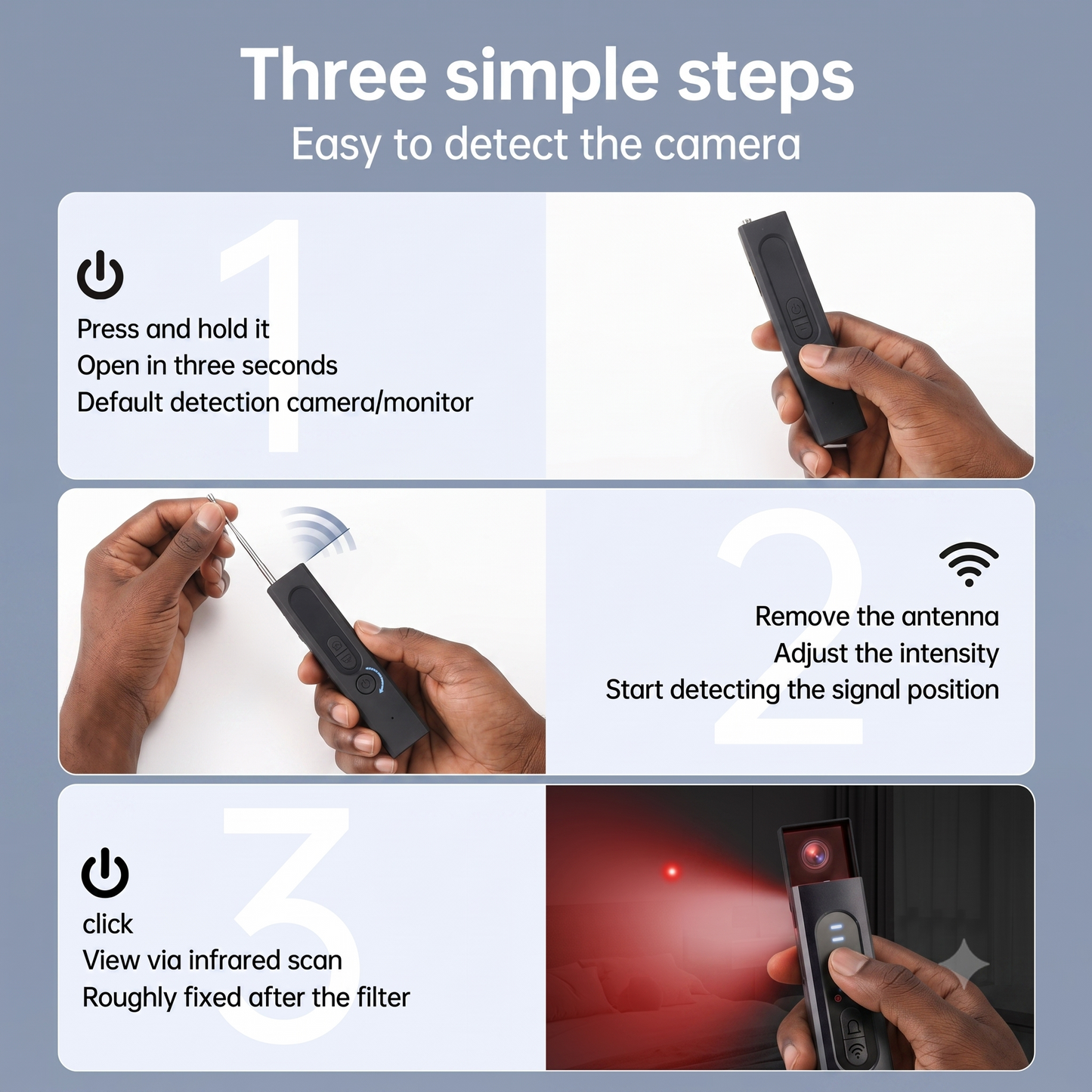 Three simple steps
Easy to detect the camera

1

Press and hold it
Open in three seconds
Default detection camera/monitor

2

Remove the antenna
Adjust the intensity
Start detecting the signal position

3

click
View via infrared scan
Roughly fixed after the filter