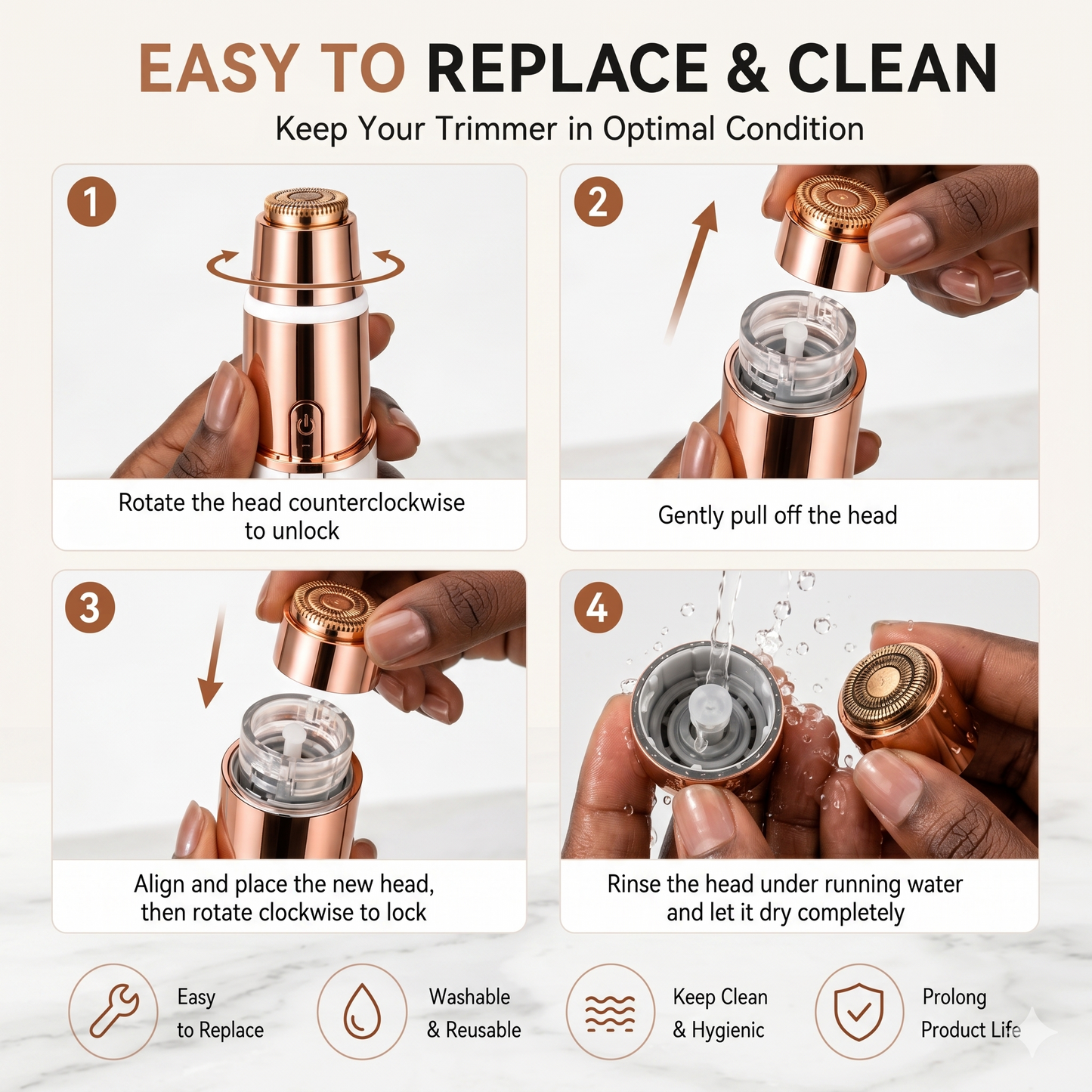 EASY TO REPLACE & CLEAN

Keep Your Trimmer in Optimal Condition

1

Rotate the head counterclockwise to unlock

2

Gently pull off the head

3

Align and place the new head, then rotate clockwise to lock

4

Rinse the head under running water and let it dry completely

Easy to Replace

Washable & Reusable

Keep Clean & Hygienic

Prolong Product Life