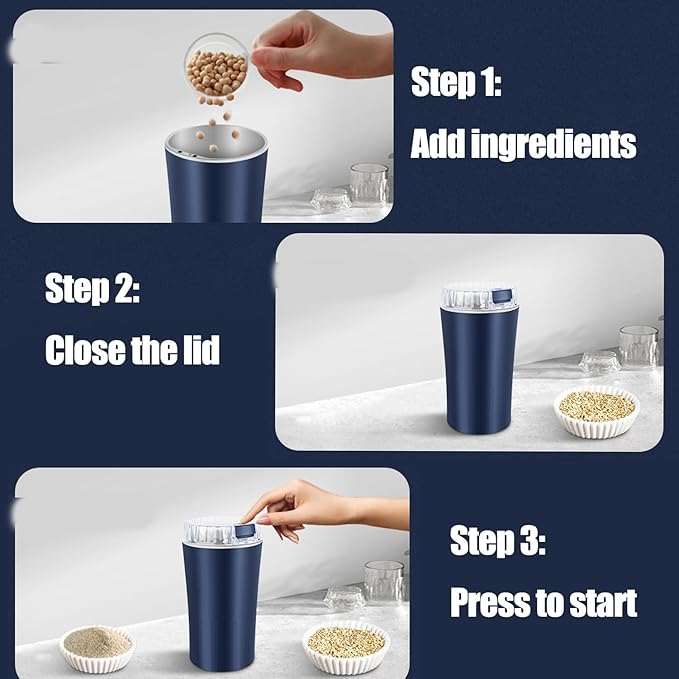 Step 1:
Add ingredients

Step 2:
Close the lid

Step 3:
Press to start